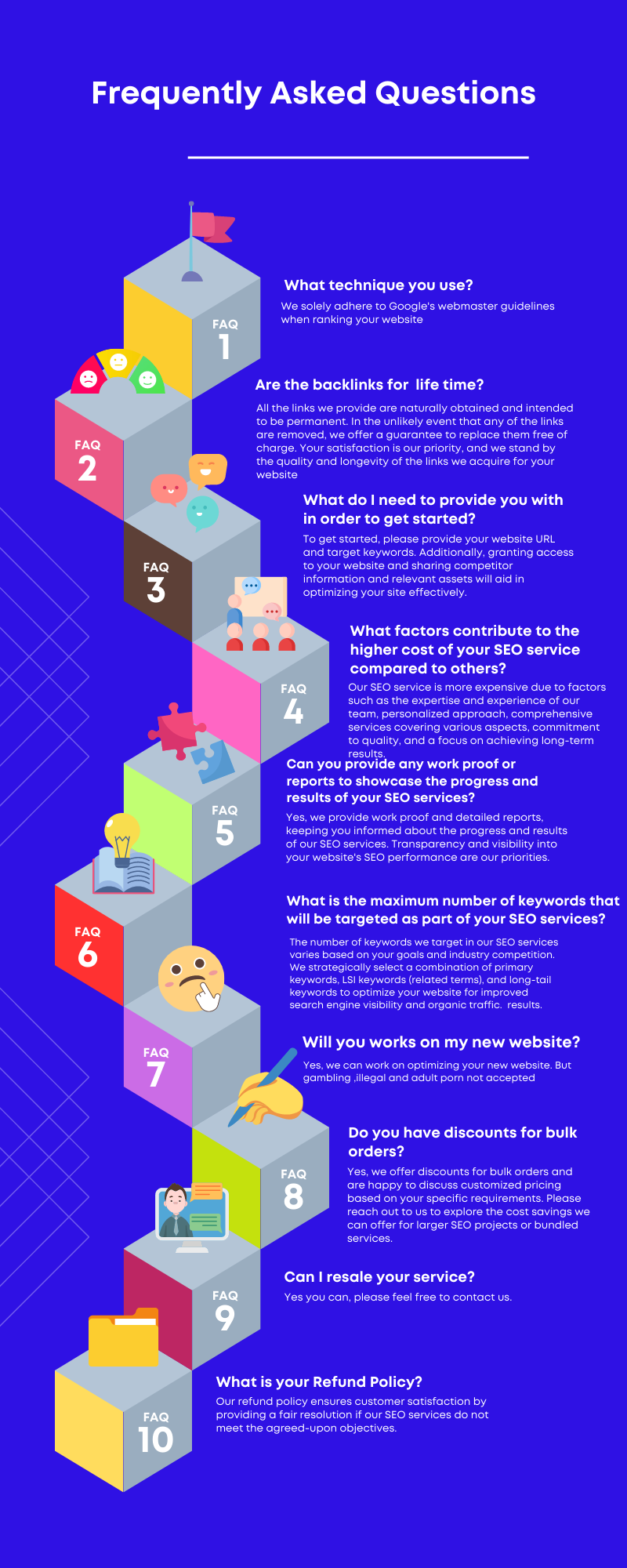 Frequently Asked Questions

FAQ
1

What technique you use?

We solely adhere to Google's webmaster guidelines when ranking your website

FAQ
2

Are the backlinks for life time?

All the links we provide are naturally obtained and intended to be permanent. In the unlikely event that any of the links are removed, we offer a guarantee to replace them free of charge. Your satisfaction is our priority, and we stand by the quality and longevity of the links we acquire for your website

FAQ
3

What do I need to provide you with in order to get started?

To get started, please provide your website URL and target keywords. Additionally, granting access to your website and sharing competitor information and relevant assets will aid in optimizing your site effectively.

FAQ
4

What factors contribute to the higher cost of your SEO service compared to others?

Our SEO service is more expensive due to factors such as the expertise and experience of our team, personalized approach, comprehensive services covering various aspects, commitment to quality, and a focus on achieving long-term results.

FAQ
5

Can you provide any work proof or reports to showcase the progress and results of your SEO services?

Yes, we provide work proof and detailed reports, keeping you informed about the progress and results of our SEO services. Transparency and visibility into your website's SEO performance are our priorities.

FAQ
6

What is the maximum number of keywords that will be targeted as part of your SEO services?

The number of keywords we target in our SEO services varies based on your goals and industry competition. We strategically select a combination of primary keywords, LSI keywords (related terms), and long-tail keywords to optimize your website for improved search engine visibility and organic traffic. results.

FAQ
7

Will you works on my new website?

Yes, we can work on optimizing your new website. But gambling ,illegal and adult porn not accepted

FAQ
8

Do you have discounts for bulk orders?

Yes, we offer discounts for bulk orders and are happy to discuss customized pricing based on your specific requirements. Please reach out to us to explore the cost savings we can offer for larger SEO projects or bundled services.

FAQ
9

Can I resale your service?

Yes you can, please feel free to contact us.

FAQ
10

What is your Refund Policy?

Our refund policy ensures customer satisfaction by providing a fair resolution if our SEO services do not meet the agreed-upon objectives.